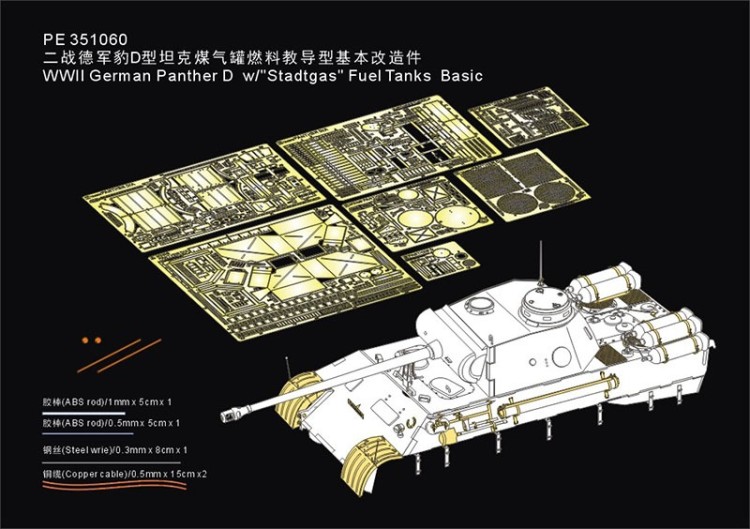 PE 351060
二战德军豹D型坦克煤气罐燃料教导型基本改造件
WWII German Panther D w/"Stadtgas" Fuel Tanks Basic

胶棒(ABS rod)/1mm x 5cm x 1

胶棒(ABS rod)/0.5mm x 5cm x 1

钢丝(Steel wrie)/0.3mm x 8cm x 1

铜缆(Copper cable)/0.5mm x 15cm x2