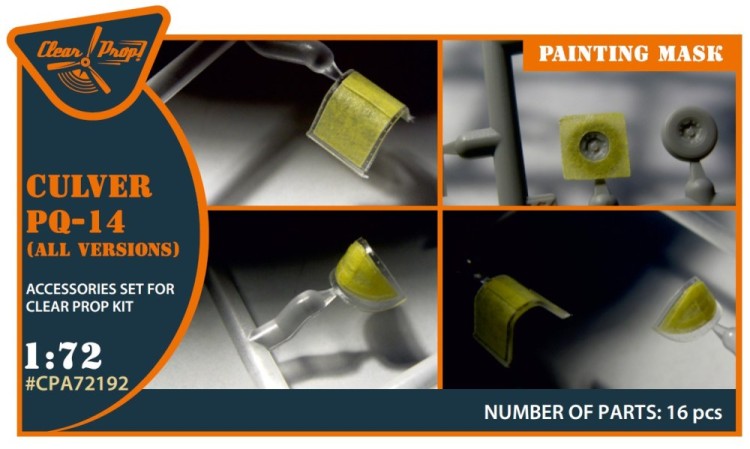 Clear Prop!

PAINTING MASK

CULVER PQ-14 (ALL VERSIONS)

ACCESSORIES SET FOR CLEAR PROP KIT

1:72

#CPA72192

NUMBER OF PARTS: 16 pcs