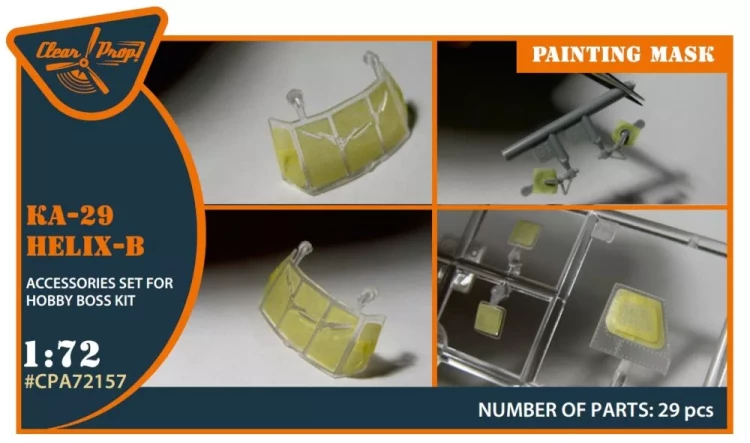 Clear Prop!

PAINTING MASK

KA-29
HELIX-B

ACCESSORIES SET FOR HOBBY BOSS KIT

1:72
#CPA72157

NUMBER OF PARTS: 29 pcs