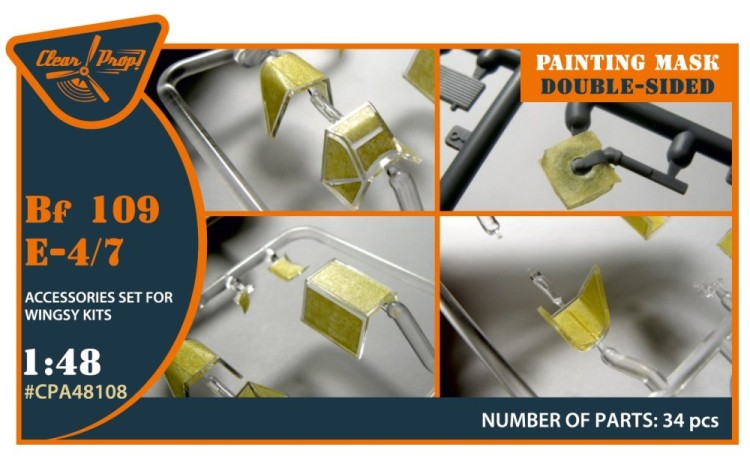 Clear Prop!

PAINTING MASK
DOUBLE-SIDED

Bf 109
E-4/7

ACCESSORIES SET FOR WINGSY KITS

1:48
#CPA48108

NUMBER OF PARTS: 34 pcs