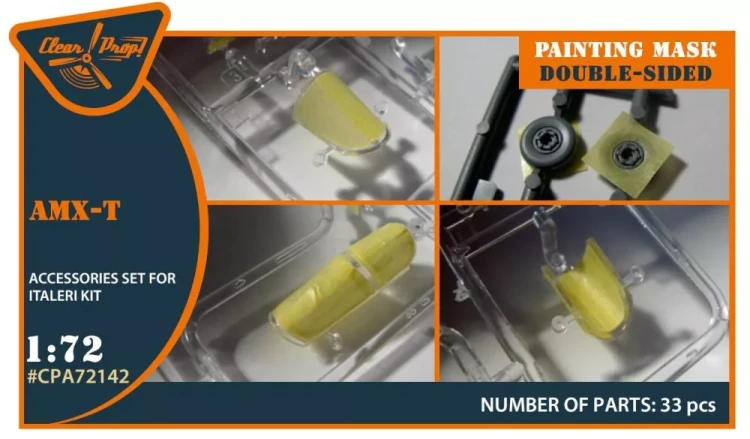 Clear Prop!

PAINTING MASK
DOUBLE-SIDED

AMX-T

ACCESSORIES SET FOR ITALERI KIT

1:72
#CPA72142

NUMBER OF PARTS: 33 pcs